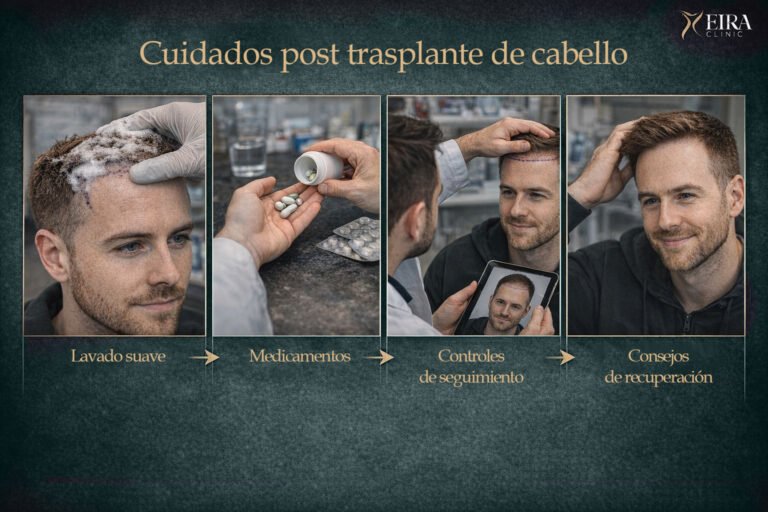 EIRA CLINIC

Cuidados post trasplante de cabello

Lavado suave

Medicamentos

Controles de seguimiento

Consejos de recuperación